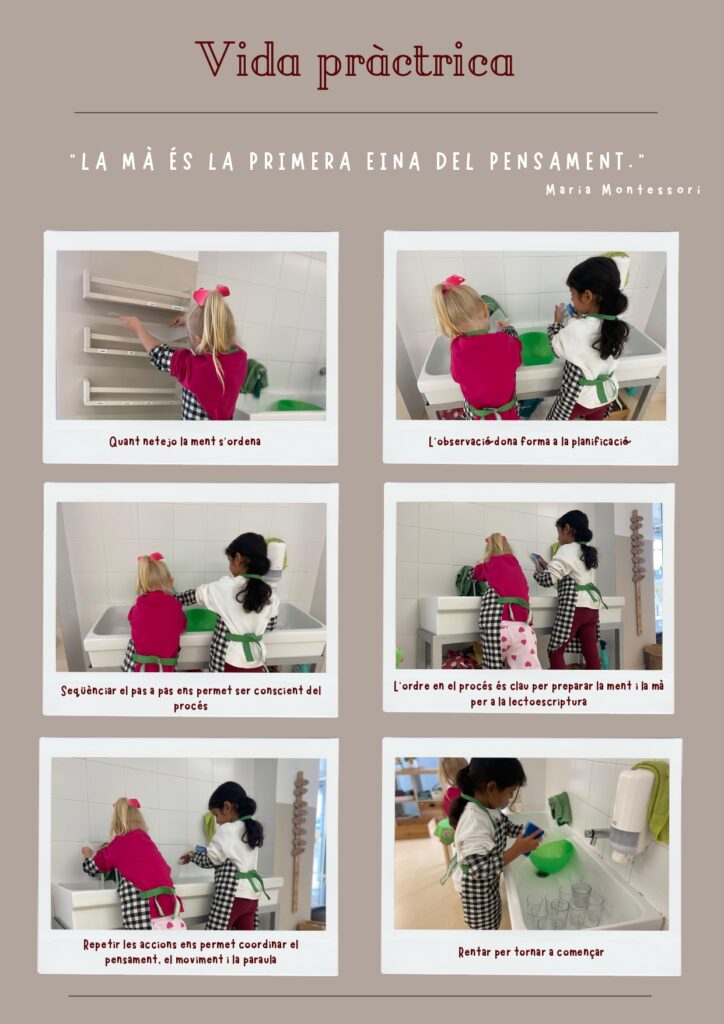 Vida pràctrica

"LA MÀ ÉS LA PRIMERA EINA DEL PENSAMENT."

Maria Montessori

Quant netejo la ment s'ordena

L'observació dona forma a la planificació

Seqüènciar el pas a pas ens permet ser conscient del procés

L'ordre en el procés és clau per preparar la ment i la mà per a la lectoescriptura

Repetir les accions ens permet coordinar el pensament, el moviment i la paraula

Rentar per tornar a començar