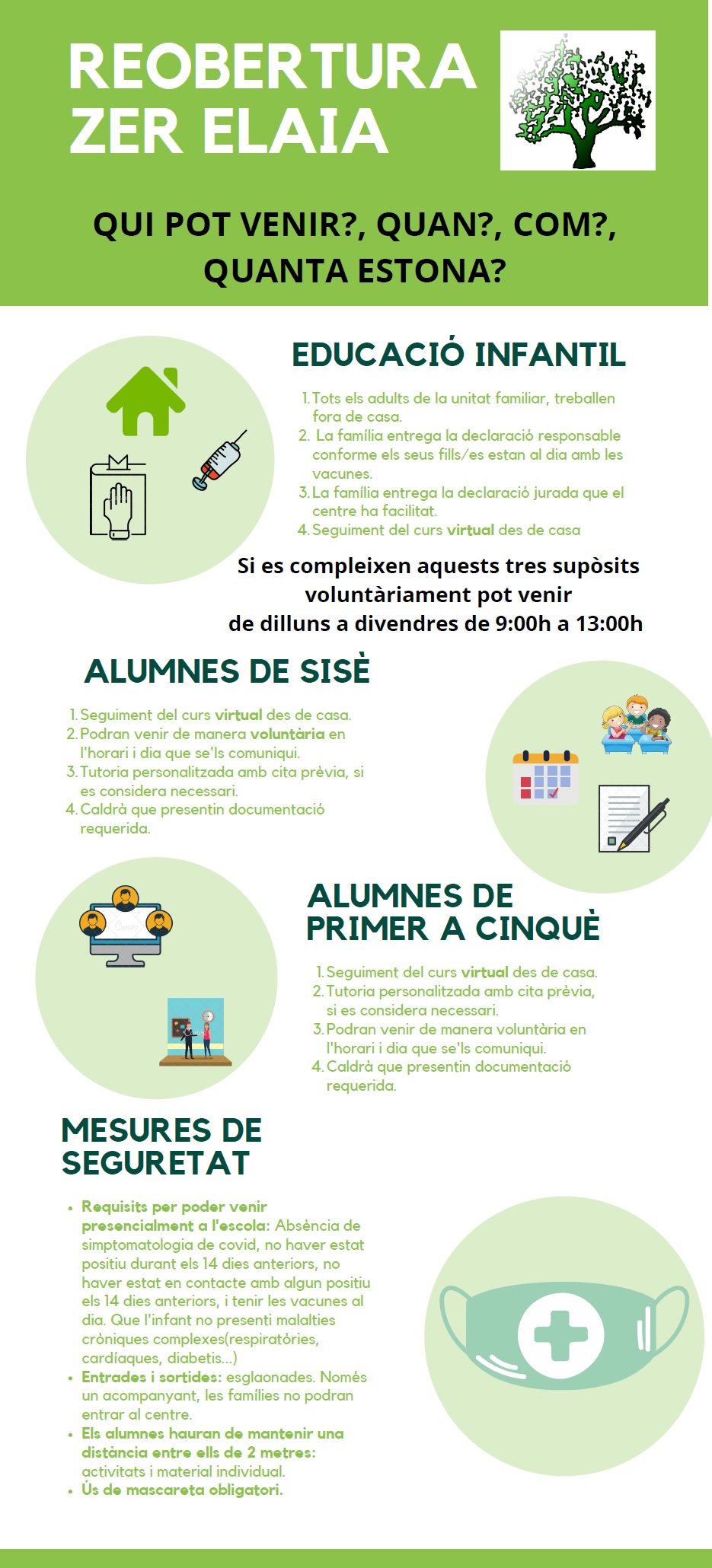 REOBERTURA ZER ELAIA

QUI POT VENIR?, QUAN?, COM?, QUANTA ESTONA?

EDUCACIÓ INFANTIL

1. Tots els adults de la unitat familiar, treballen fora de casa.
2. La família entrega la declaració responsable conforme els seus fills/es estan al dia amb les vacunes.
3. La família entrega la declaració jurada que el centre ha facilitat.
4. Seguiment del curs virtual des de casa

Si es compleixen aquests tres supòsits voluntàriament pot venir de dilluns a divendres de 9:00h a 13:00h

ALUMNES DE SISÈ

1. Seguiment del curs virtual des de casa.
2. Podran venir de manera voluntària en l'horari i dia que se'ls comuniqui.
3. Tutoria personalitzada amb cita prèvia, si es considera necessari.
4. Caldrà que presentin documentació requerida.

ALUMNES DE PRIMER A CINQUÈ

1. Seguiment del curs virtual des de casa.
2. Tutoria personalitzada amb cita prèvia, si es considera necessari.
3. Podran venir de manera voluntària en l'horari i dia que se'ls comuniqui.
4. Caldrà que presentin documentació requerida.

MESURES DE SEGURETAT

• Requisits per poder venir presencialment a l'escola: Absència de simptomatologia de covid, no haver estat positiu durant els 14 dies anteriors, no haver estat en contacte amb algun positiu els 14 dies anteriors, i tenir les vacunes al dia. Que l'infant no presenti malalties cròniques complexes(respiratòries, cardíaques, diabetis...)
• Entrades i sortides: esglaonades. Només un acompanyant, les famílies no podran entrar al centre.
• Els alumnes hauran de mantenir una distància entre ells de 2 metres: activitats i material individual.
• Ús de mascareta obligatori.