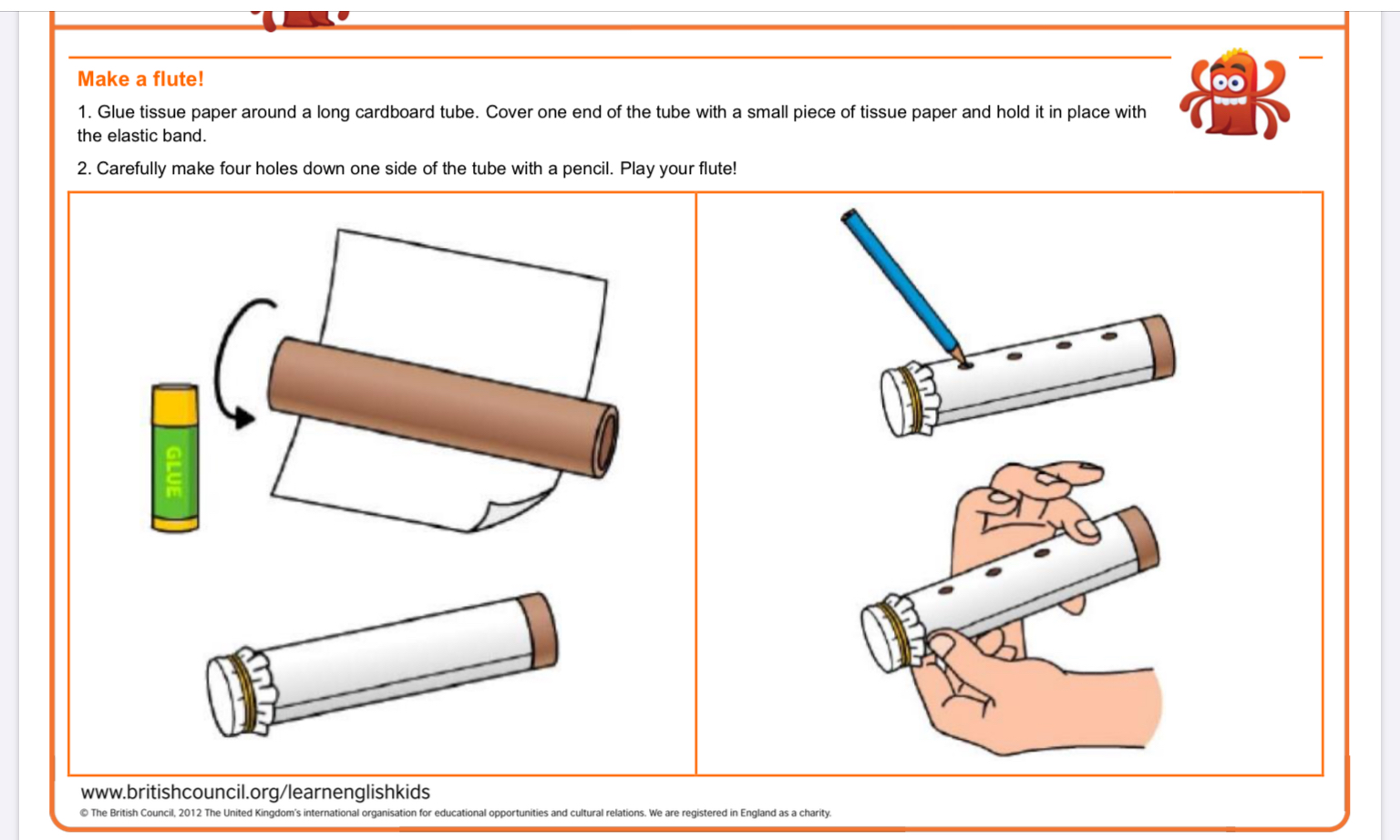 Make a flute!

1. Glue tissue paper around a long cardboard tube. Cover one end of the tube with a small piece of tissue paper and hold it in place with the elastic band.

2. Carefully make four holes down one side of the tube with a pencil. Play your flute!

GLUE

www.britishcouncil.org/learnenglishkids

© The British Council, 2012 The United Kingdom's international organisation for educational opportunities and cultural relations. We are registered in England as a charity.