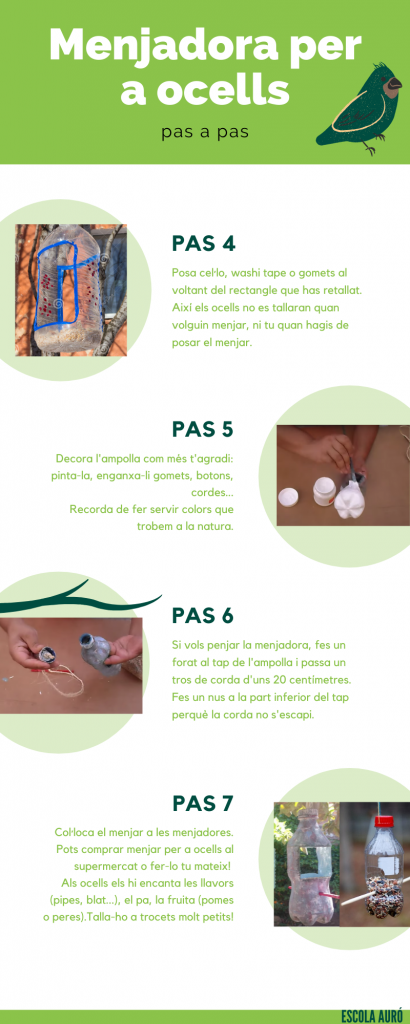 Menjadora per a ocells

pas a pas

PAS 4

Posa cel·lo, washi tape o gomets al voltant del rectangle que has retallat. Així els ocells no es tallaran quan volguin menjar, ni tu quan hagis de posar el menjar.

PAS 5

Decora l'ampolla com més t'agradi: pinta-la, enganxa-li gomets, botons, cordes...
Recorda de fer servir colors que trobem a la natura.

PAS 6

Si vols penjar la menjadora, fes un forat al tap de l'ampolla i passa un tros de corda d'uns 20 centímetres. Fes un nus a la part inferior del tap perquè la corda no s'escapi.

PAS 7

Col·loca el menjar a les menjadores. Pots comprar menjar per a ocells al supermercat o fer-lo tu mateix! Als ocells els hi encanta les llavors (pipes, blat...), el pa, la fruita (pomes o peres).Talla-ho a trocets molt petits!

ESCOLA AURÓ