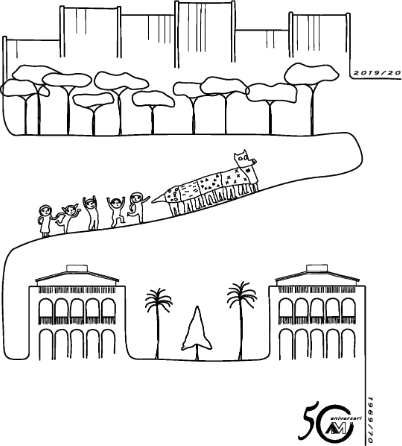 2019/20

1969/70

50 aniversari
AM