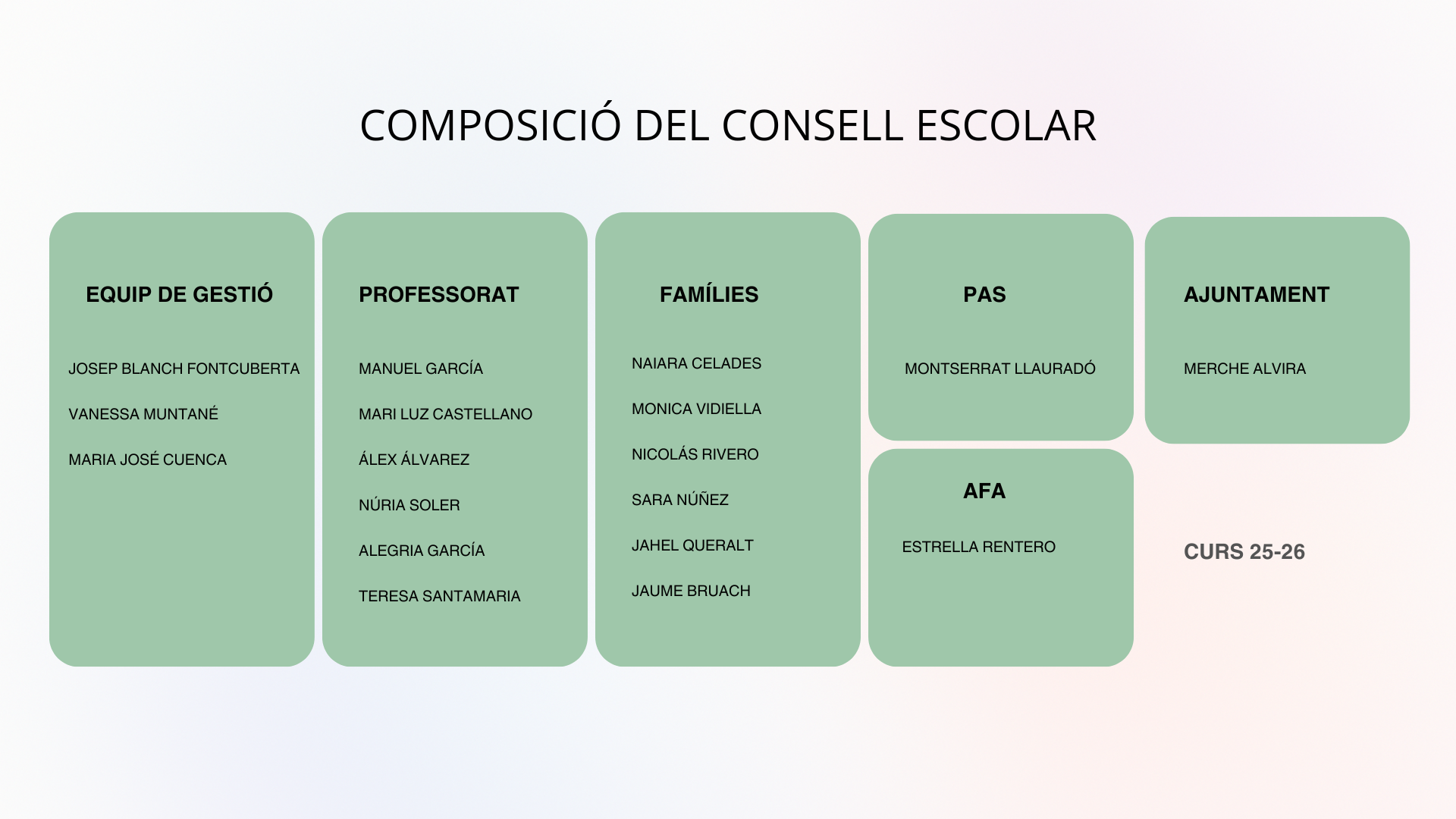 COMPOSICIÓ DEL CONSELL ESCOLAR

EQUIP DE GESTIÓ

JOSEP BLANCH FONTCUBERTA

VANESSA MUNTANÉ

MARIA JOSÉ CUENCA

PROFESSORAT

MANUEL GARCÍA

MARI LUZ CASTELLANO

ÁLEX ÁLVAREZ

NÚRIA SOLER

ALEGRIA GARCÍA

TERESA SANTAMARIA

FAMÍLIES

NAIARA CELADES

MONICA VIDIELLA

NICOLÁS RIVERO

SARA NÚÑEZ

JAHEL QUERALT

JAUME BRUACH

PAS

MONTSERRAT LLAURADÓ

AFA

ESTRELLA RENTERO

AJUNTAMENT

MERCHE ALVIRA

CURS 25-26