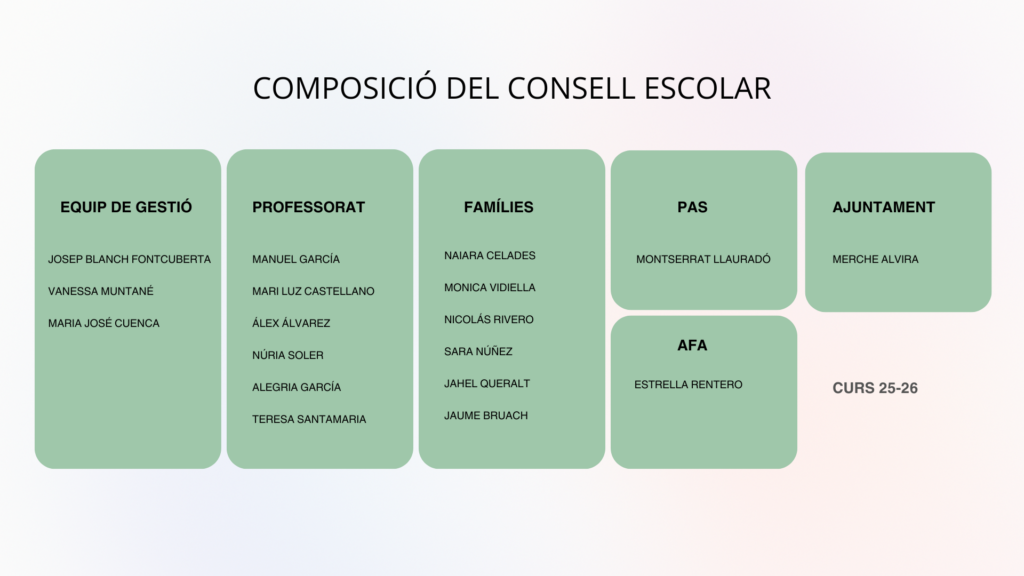 COMPOSICIÓ DEL CONSELL ESCOLAR

EQUIP DE GESTIÓ

JOSEP BLANCH FONTCUBERTA

VANESSA MUNTANÉ

MARIA JOSÉ CUENCA

PROFESSORAT

MANUEL GARCÍA

MARI LUZ CASTELLANO

ÁLEX ÁLVAREZ

NÚRIA SOLER

ALEGRIA GARCÍA

TERESA SANTAMARIA

FAMÍLIES

NAIARA CELADES

MONICA VIDIELLA

NICOLÁS RIVERO

SARA NÚÑEZ

JAHEL QUERALT

JAUME BRUACH

PAS

MONTSERRAT LLAURADÓ

AFA

ESTRELLA RENTERO

AJUNTAMENT

MERCHE ALVIRA

CURS 25-26