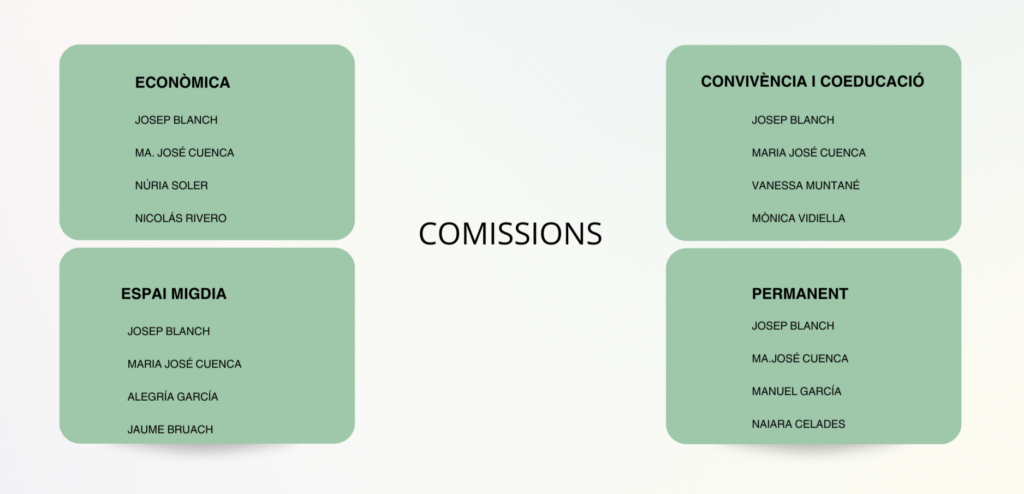 ECONÒMICA

JOSEP BLANCH

MA. JOSÉ CUENCA

NÚRIA SOLER

NICOLÁS RIVERO

ESPAI MIGDIA

JOSEP BLANCH

MARIA JOSÉ CUENCA

ALEGRÍA GARCÍA

JAUME BRUACH

COMISSIONS

CONVIVÈNCIA I COEDUCACIÓ

JOSEP BLANCH

MARIA JOSÉ CUENCA

VANESSA MUNTANÉ

MÒNICA VIDIELLA

PERMANENT

JOSEP BLANCH

MA.JOSÉ CUENCA

MANUEL GARCÍA

NAIARA CELADES