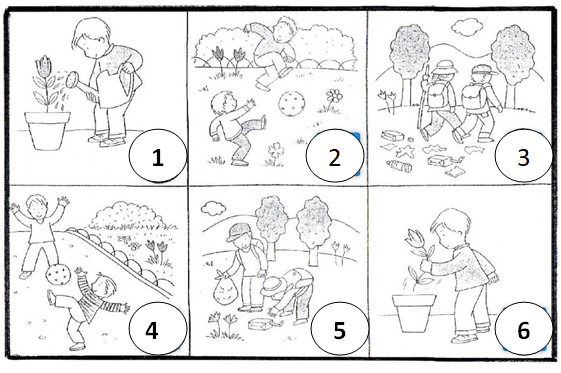 1

2

3

4

5

6