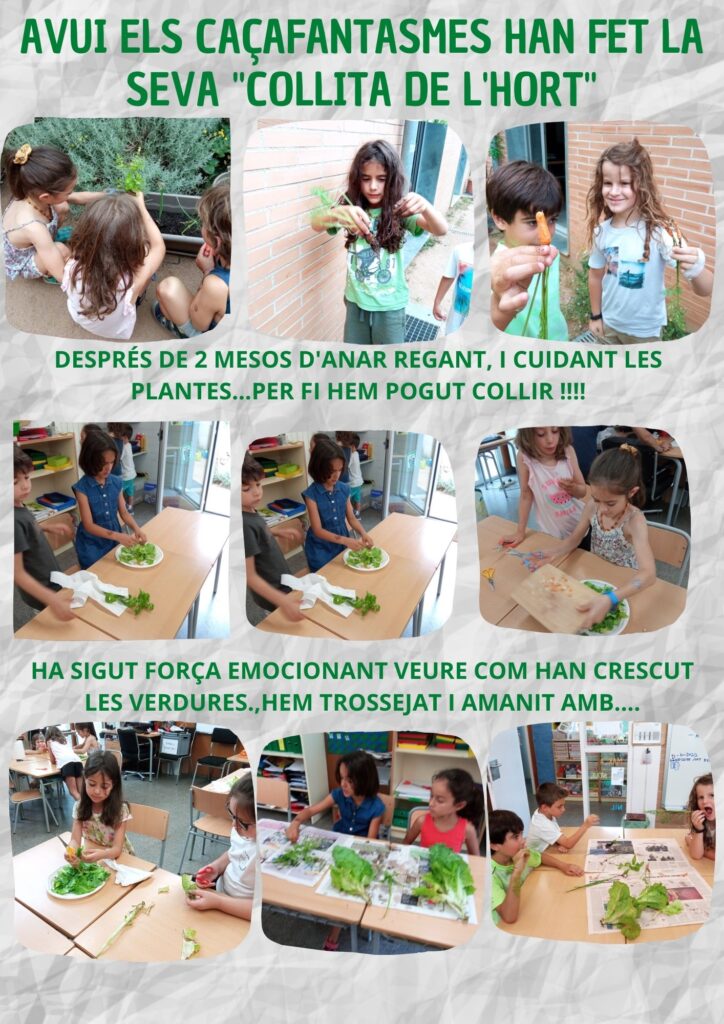 AVUI ELS CAÇAFANTASMES HAN FET LA SEVA "COLLITA DE L'HORT"

DESPRÉS DE 2 MESOS D'ANAR REGANT, I CUIDANT LES PLANTES...PER FI HEM POGUT COLLIR !!!!

HA SIGUT FORÇA EMOCIONANT VEURE COM HAN CRESCUT LES VERDURES.,HEM TROSSEJAT I AMANIT AMB....