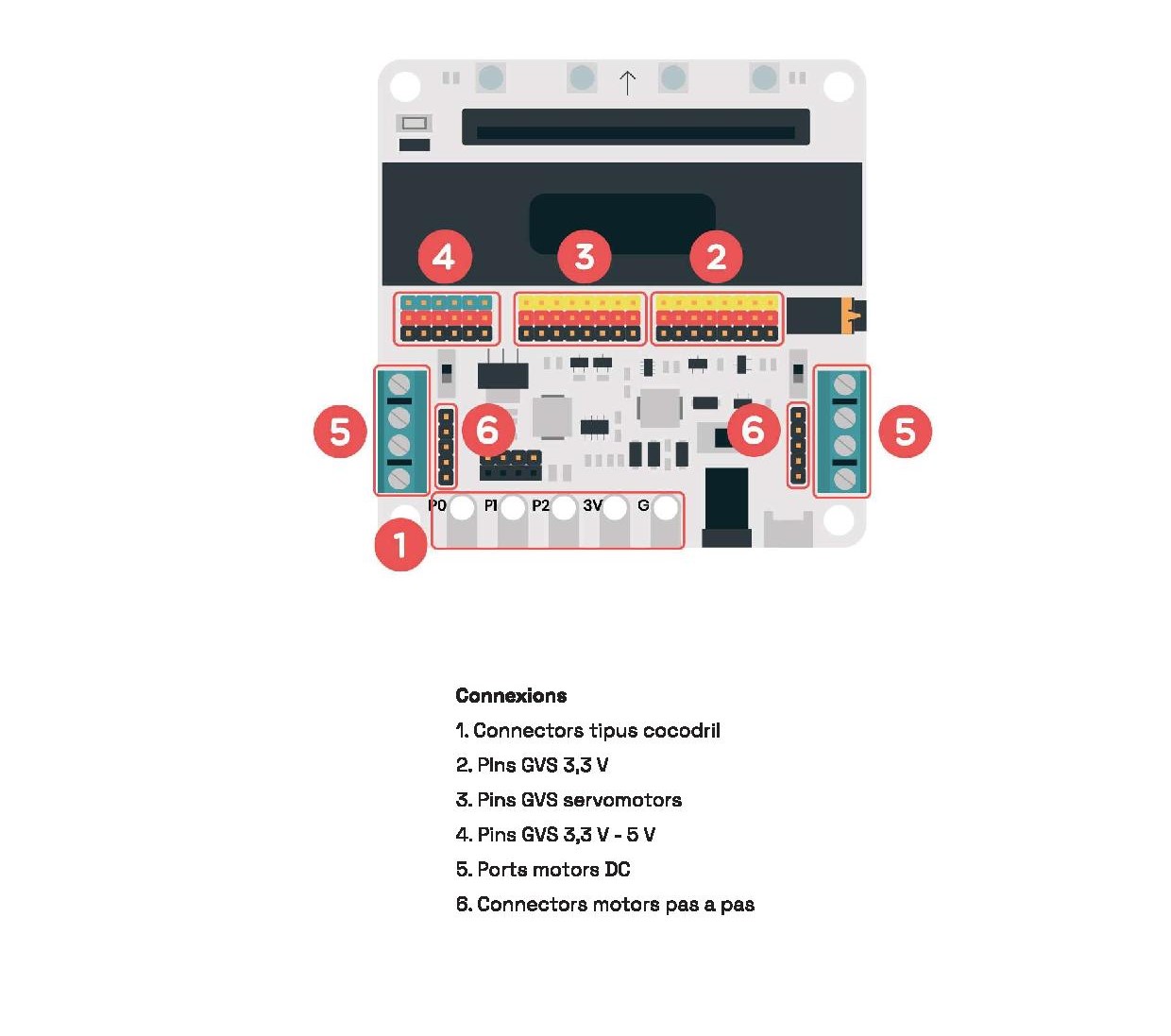 4 3 2

5 6 6 5

P0 P1 P2 3V G

1

Connexions

1. Connectors tipus cocodril

2. Pins GVS 3,3 V

3. Pins GVS servomotors

4. Pins GVS 3,3 V - 5 V

5. Ports motors DC

6. Connectors motors pas a pas