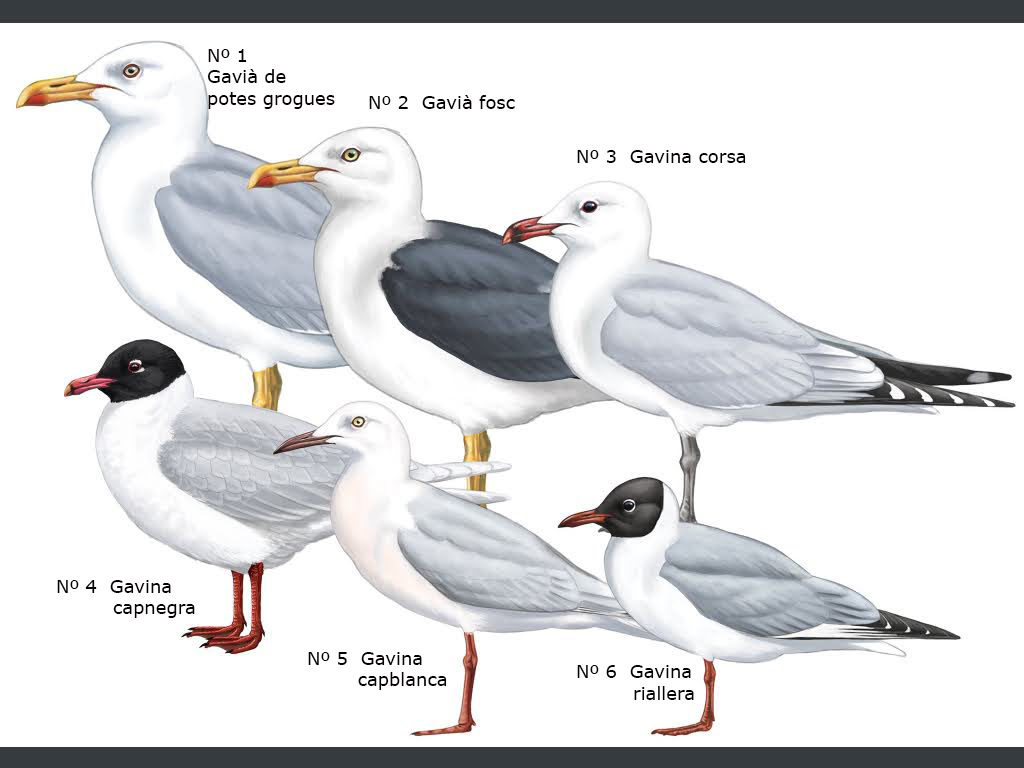 Nº 1
Gavià de
potes grogues

Nº 2 Gavià fosc

Nº 3 Gavina corsa

Nº 4 Gavina
capnegra

Nº 5 Gavina
capblanca

Nº 6 Gavina
riallera