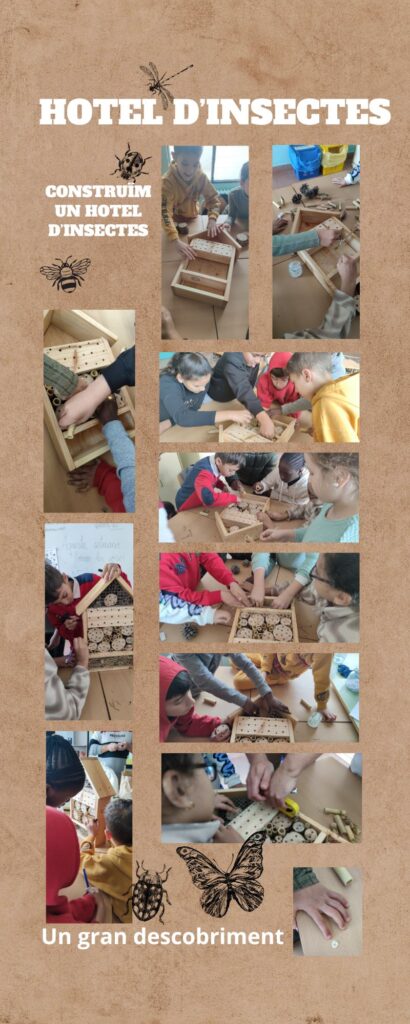 HOTEL D'INSECTES

CONSTRUÏM UN HOTEL D'INSECTES

Un gran descobriment