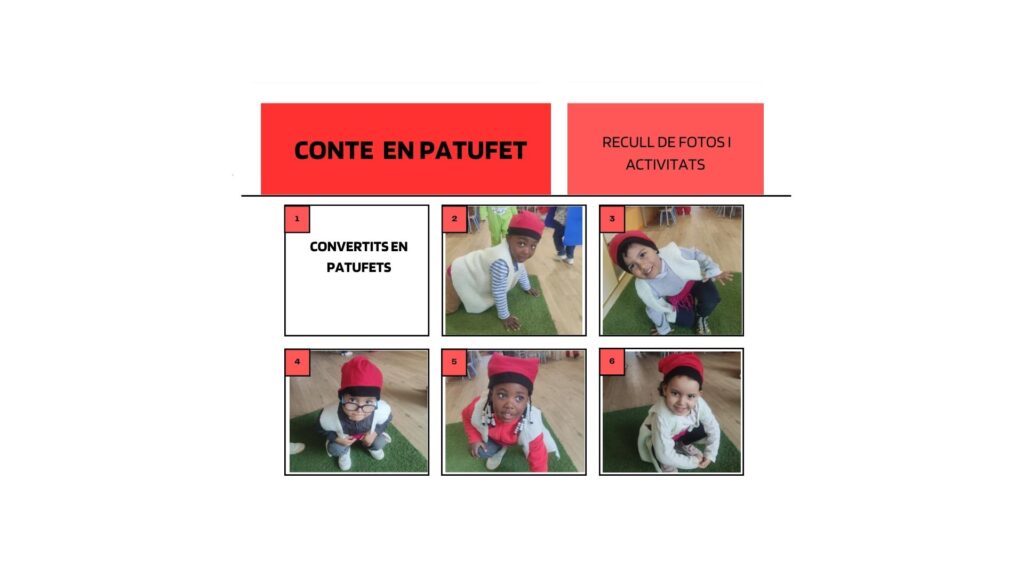 CONTE EN PATUFET

RECULL DE FOTOS I ACTIVITATS

1

CONVERTITS EN PATUFETS

2

3

4

5

6