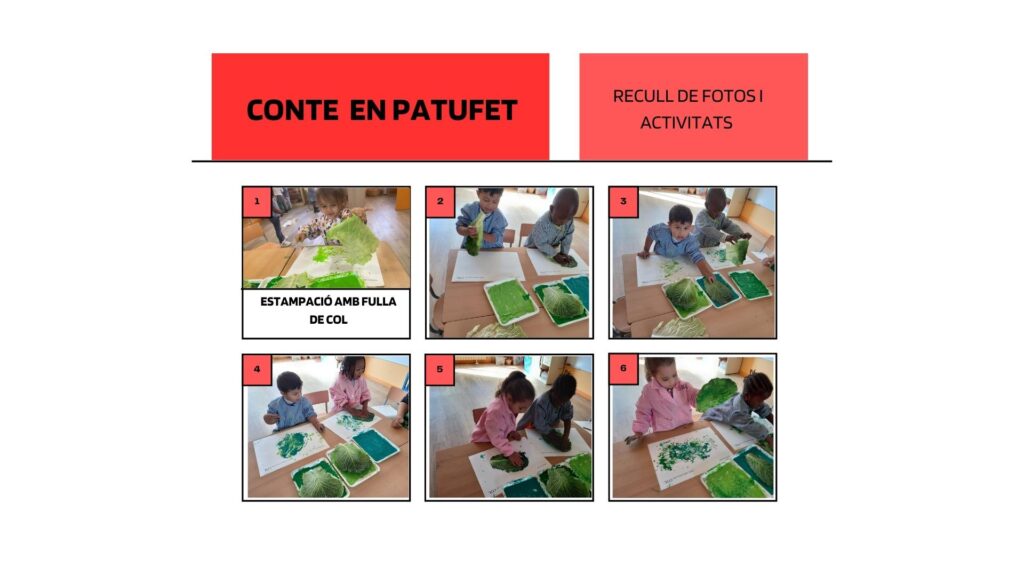 CONTE EN PATUFET

RECULL DE FOTOS I ACTIVITATS

1

ESTAMPACIÓ AMB FULLA DE COL

2

3

4

5

6