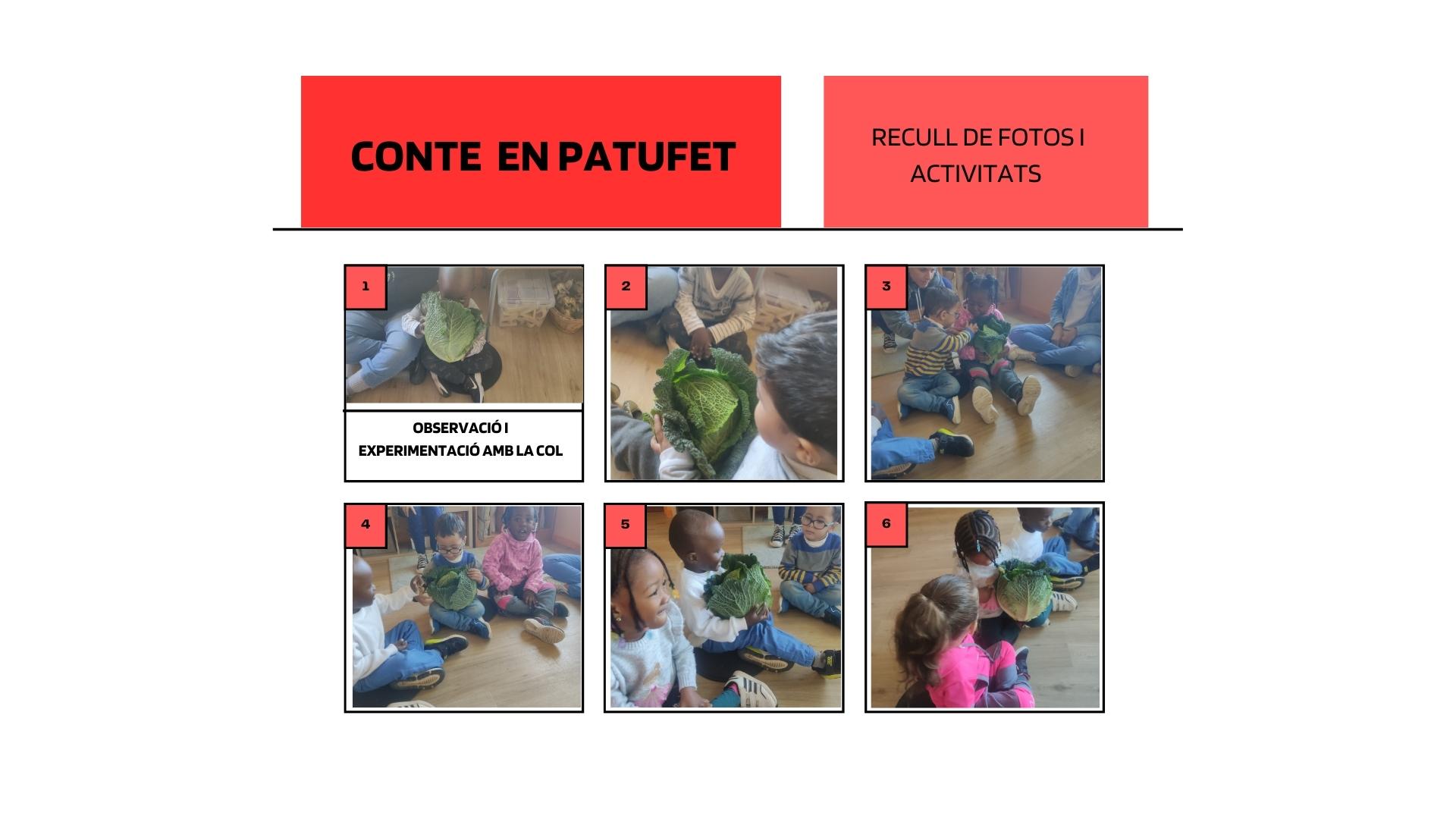 CONTE EN PATUFET

RECULL DE FOTOS I ACTIVITATS

1

OBSERVACIÓ I EXPERIMENTACIÓ AMB LA COL

2

3

4

5

6