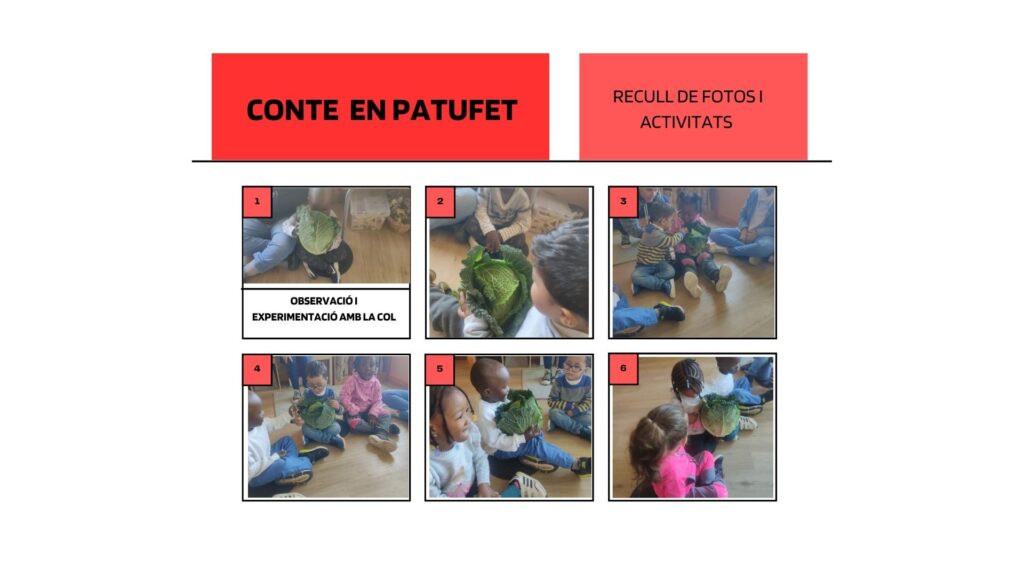 CONTE EN PATUFET

RECULL DE FOTOS I ACTIVITATS

1

OBSERVACIÓ I EXPERIMENTACIÓ AMB LA COL

2

3

4

5

6