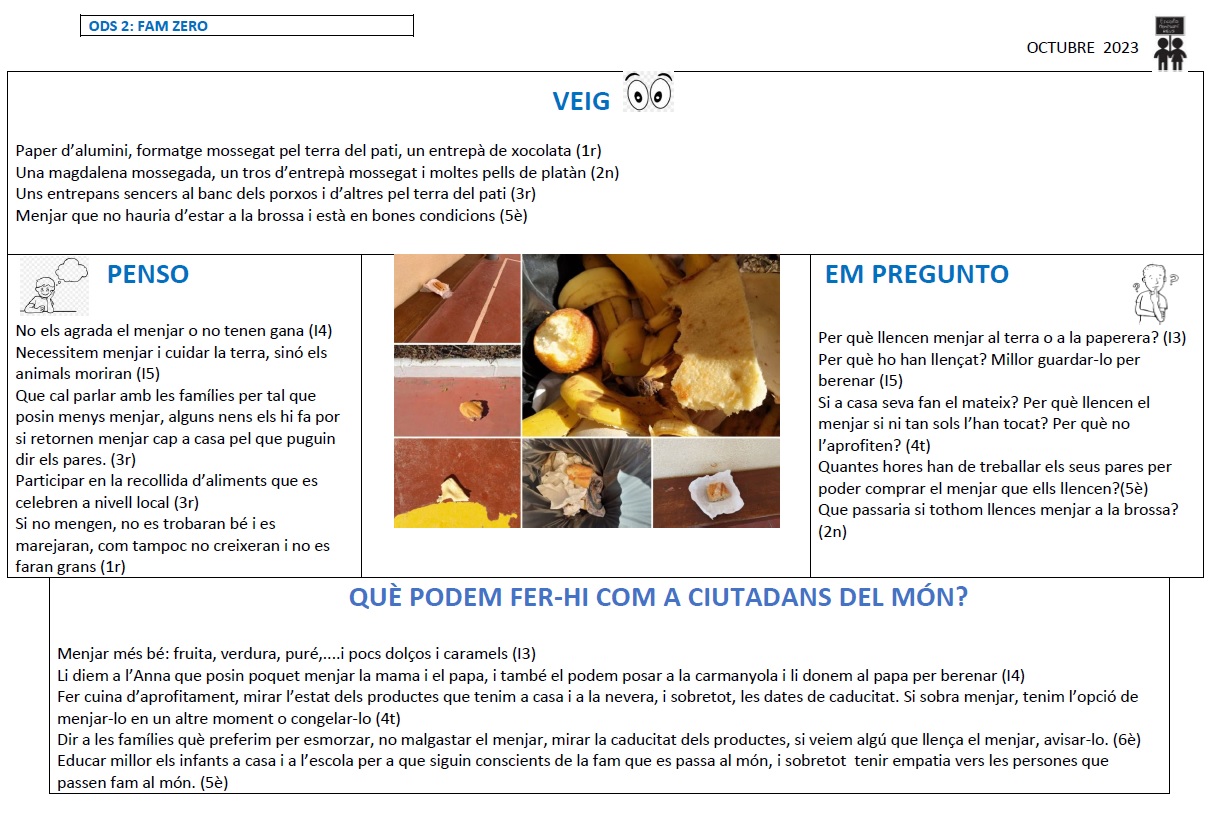 ODS 2: FAM ZERO

OCTUBRE 2023

VEIG

Paper d'alumini, formatge mossegat pel terra del pati, un entrepà de xocolata (1r)
Una magdalena mossegada, un tros d'entrepà mossegat i moltes pells de platàn (2n)
Uns entrepans sencers al banc dels porxos i d'altres pel terra del pati (3r)
Menjar que no hauria d'estar a la brossa i està en bones condicions (5è)

PENSO

No els agrada el menjar o no tenen gana (I4)
Necessitem menjar i cuidar la terra, sinó els animals moriran (I5)
Que cal parlar amb les famílies per tal que posin menys menjar, alguns nens els hi fa por si retornen menjar cap a casa pel que puguin dir els pares. (3r)
Participar en la recollida d'aliments que es celebren a nivell local (3r)
Si no mengen, no es trobaran bé i es marejaran, com tampoc no creixeran i no es faran grans (1r)

EM PREGUNTO

Per què llencen menjar al terra o a la paperera? (I3)
Per què ho han llençat? Millor guardar-lo per berenar (I5)
Si a casa seva fan el mateix? Per què llencen el menjar si ni tan sols l'han tocat? Per què no l'aprofiten? (4t)
Quantes hores han de treballar els seus pares per poder comprar el menjar que ells llencen?(5è)
Que passaria si tothom llences menjar a la brossa? (2n)

QUÈ PODEM FER-HI COM A CIUTADANS DEL MÓN?

Menjar més bé: fruita, verdura, puré,....i pocs dolços i caramels (I3)
Li diem a l'Anna que posin poquet menjar la mama i el papa, i també el podem posar a la carmanyola i li donem al papa per berenar (I4)
Fer cuina d'aprofitament, mirar l'estat dels productes que tenim a casa i a la nevera, i sobretot, les dates de caducitat. Si sobra menjar, tenim l'opció de menjar-lo en un altre moment o congelar-lo (4t)
Dir a les famílies què preferim per esmorzar, no malgastar el menjar, mirar la caducitat dels productes, si veiem algú que llença el menjar, avisar-lo. (6è)
Educar millor els infants a casa i a l'escola per a que siguin conscients de la fam que es passa al món, i sobretot tenir empatia vers les persones que passen fam al món. (5è)