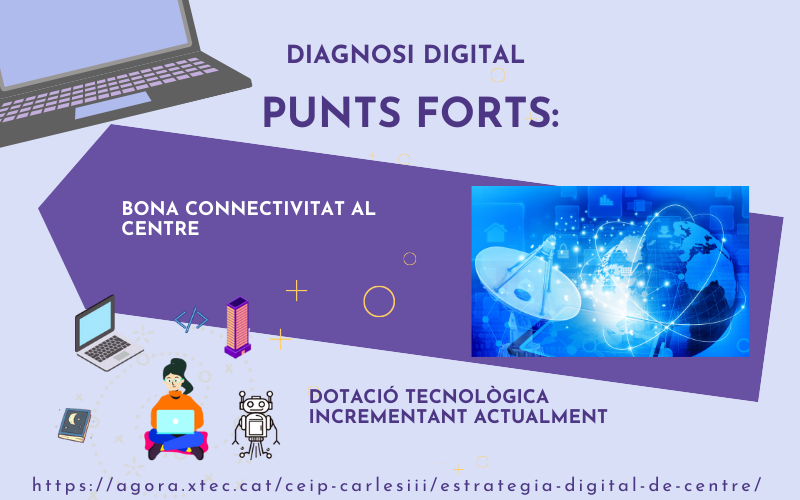 DIAGNOSI DIGITAL

PUNTS FORTS:

BONA CONNECTIVITAT AL CENTRE

DOTACIÓ TECNOLÒGICA INCREMENTANT ACTUALMENT

https://agora.xtec.cat/ceip-carlesiii/estrategia-digital-de-centre/