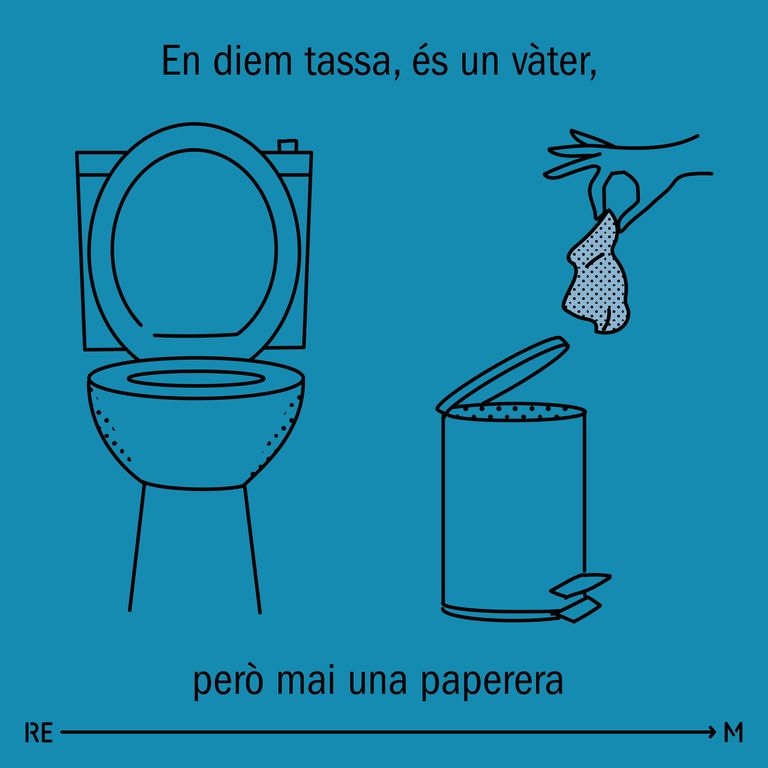 En diem tassa, és un vàter,

però mai una paperera

RE M