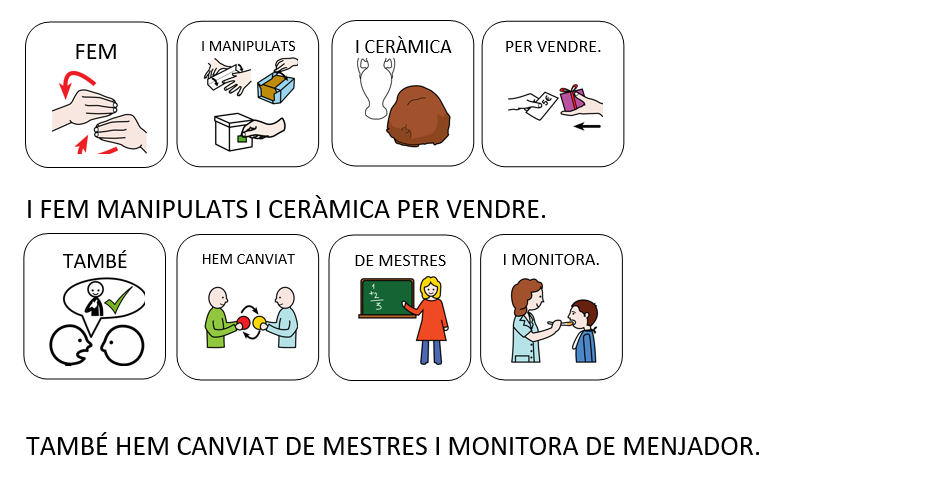 FEM

I MANIPULATS

I CERÀMICA

PER VENDRE.

I FEM MANIPULATS I CERÀMICA PER VENDRE.

TAMBÉ

HEM CANVIAT

DE MESTRES

$\frac{1}{+2}$ $3$

I MONITORA.

TAMBÉ HEM CANVIAT DE MESTRES I MONITORA DE MENJADOR.