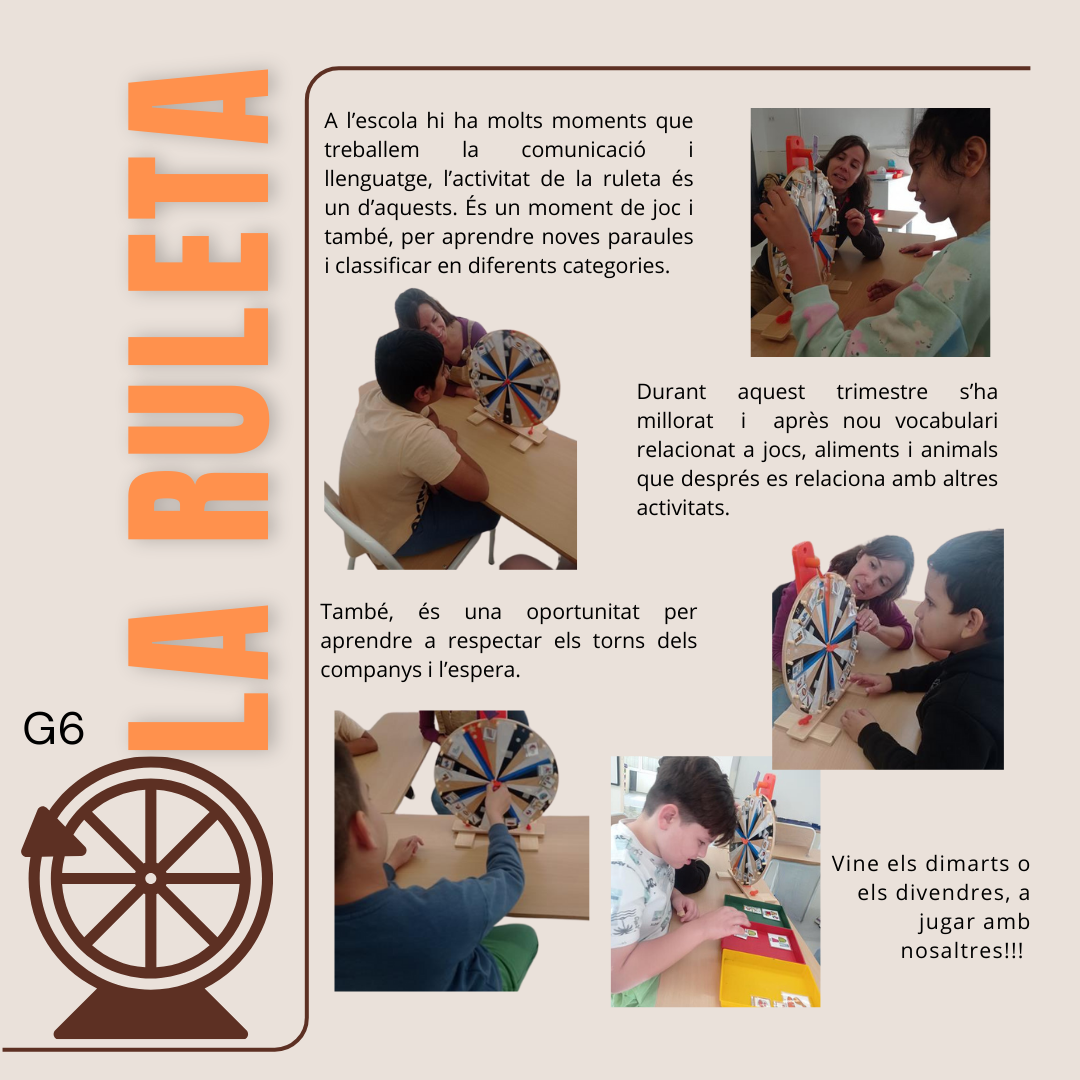 LA RULETA

G6

A l'escola hi ha molts moments que treballem la comunicació i llenguatge, l'activitat de la ruleta és un d'aquests. És un moment de joc i també, per aprendre noves paraules i classificar en diferents categories.

Durant aquest trimestre s'ha millorat i après nou vocabulari relacionat a jocs, aliments i animals que després es relaciona amb altres activitats.

També, és una oportunitat per aprendre a respectar els torns dels companys i l'espera.

Vine els dimarts o els divendres, a jugar amb nosaltres!!!