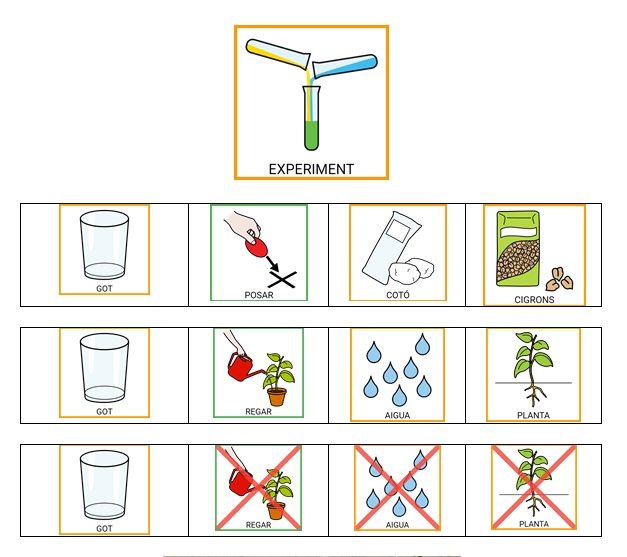 EXPERIMENT

| GOT | POSAR | COTÓ | CIGRONS |
|---|---|---|---|

| GOT | REGAR | AIGUA | PLANTA |
|---|---|---|---|

| GOT | REGAR | AIGUA | PLANTA |
|---|---|---|---|