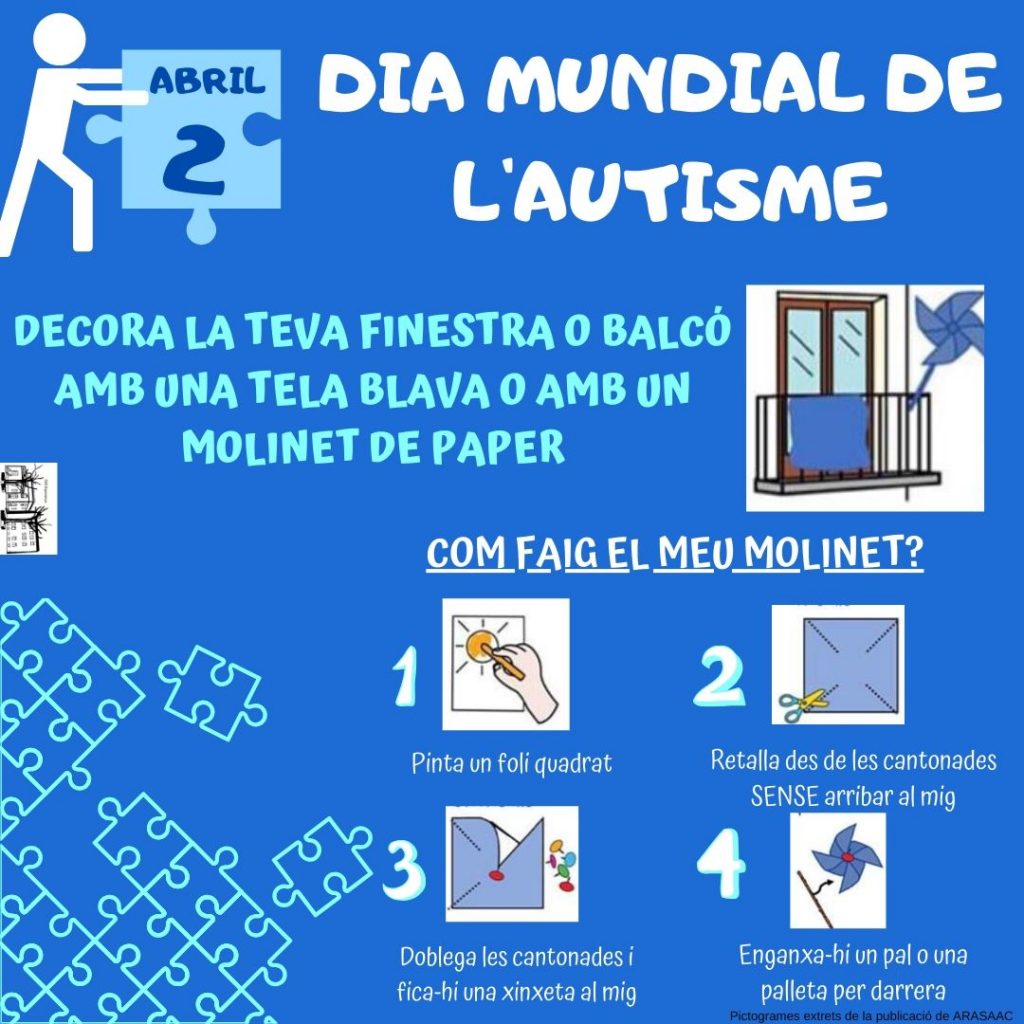 ABRIL
2

DIA MUNDIAL DE L'AUTISME

DECORA LA TEVA FINESTRA O BALCÓ AMB UNA TELA BLAVA O AMB UN MOLINET DE PAPER

COM FAIG EL MEU MOLINET?

1
Pinta un foli quadrat

2
Retalla des de les cantonades SENSE arribar al mig

3
Doblega les cantonades i fica-hi una xinxeta al mig

4
Enganxa-hi un pal o una palleta per darrera

Pictogrames extrets de la publicació de ARASAAC