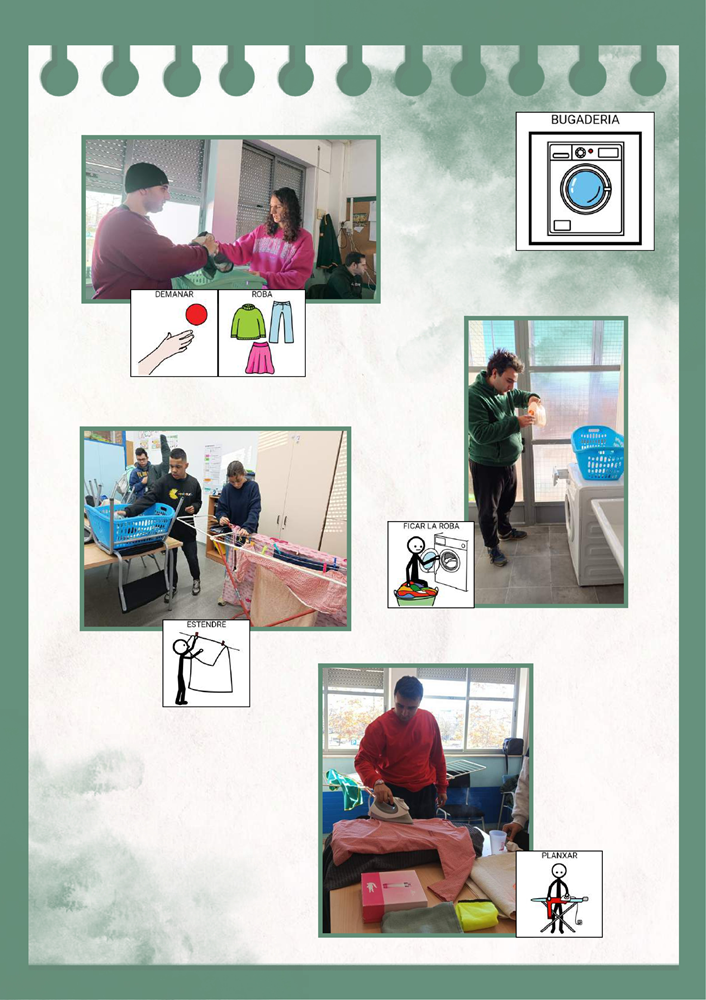 BUGADERIA

DEMANAR

ROBA

FICAR LA ROBA

ESTENDRE

PLANXAR