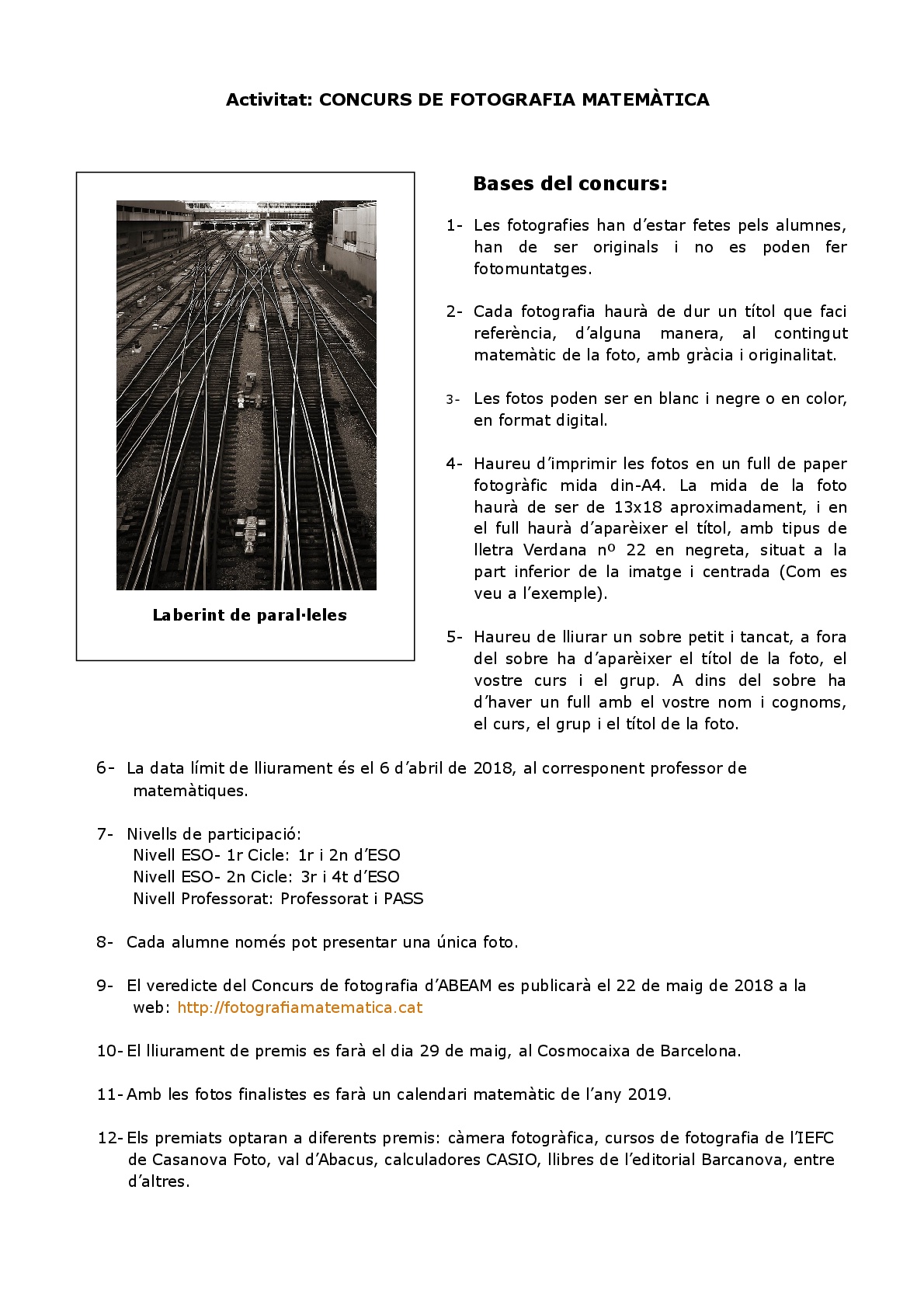 Activitat: CONCURS DE FOTOGRAFIA MATEMÀTICA

Laberint de paral·leles

Bases del concurs:

1- Les fotografies han d'estar fetes pels alumnes, han de ser originals i no es poden fer fotomuntatges.

2- Cada fotografia haurà de dur un títol que faci referència, d'alguna manera, al contingut matemàtic de la foto, amb gràcia i originalitat.

3- Les fotos poden ser en blanc i negre o en color, en format digital.

4- Haureu d'imprimir les fotos en un full de paper fotogràfic mida din-A4. La mida de la foto haurà de ser de 13x18 aproximadament, i en el full haurà d'aparèixer el títol, amb tipus de lletra Verdana nº 22 en negreta, situat a la part inferior de la imatge i centrada (Com es veu a l'exemple).

5- Haureu de lliurar un sobre petit i tancat, a fora del sobre ha d'aparèixer el títol de la foto, el vostre curs i el grup. A dins del sobre ha d'haver un full amb el vostre nom i cognoms, el curs, el grup i el títol de la foto.

6- La data límit de lliurament és el 6 d'abril de 2018, al corresponent professor de matemàtiques.

7- Nivells de participació:
Nivell ESO- 1r Cicle: 1r i 2n d'ESO
Nivell ESO- 2n Cicle: 3r i 4t d'ESO
Nivell Professorat: Professorat i PASS

8- Cada alumne només pot presentar una única foto.

9- El veredicte del Concurs de fotografia d'ABEAM es publicarà el 22 de maig de 2018 a la web: http://fotografiamatematica.cat

10- El lliurament de premis es farà el dia 29 de maig, al Cosmocaixa de Barcelona.

11- Amb les fotos finalistes es farà un calendari matemàtic de l'any 2019.

12- Els premiats optaran a diferents premis: càmera fotogràfica, cursos de fotografia de l'IEFC de Casanova Foto, val d'Abacus, calculadores CASIO, llibres de l'editorial Barcanova, entre d'altres.