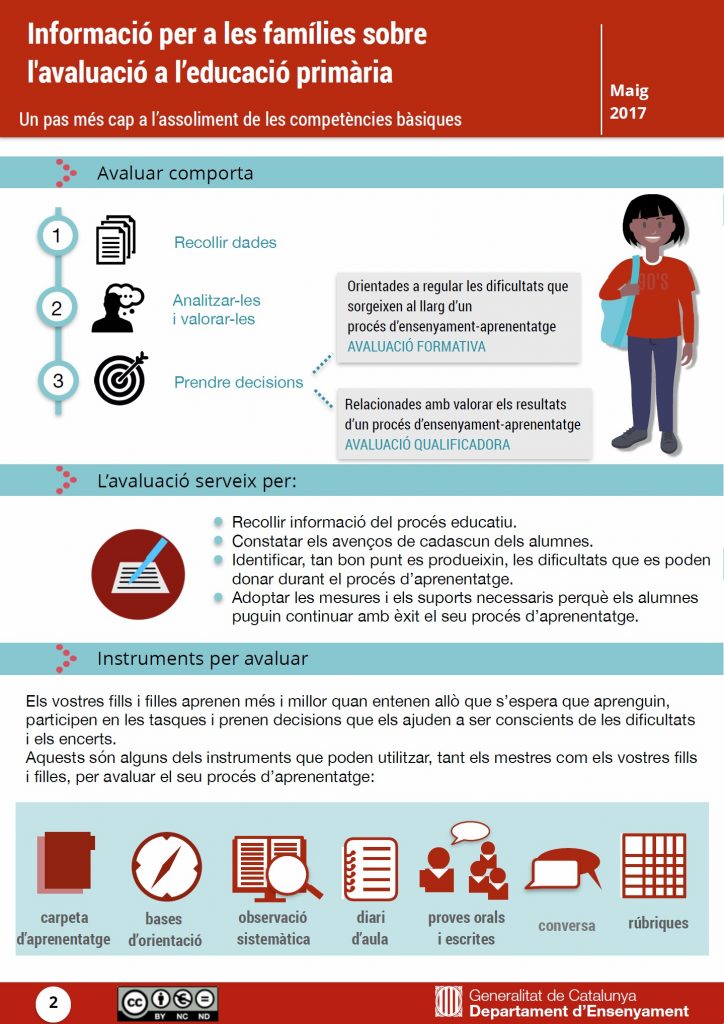 Informació per a les famílies sobre l'avaluació a l'educació primària

Un pas més cap a l'assoliment de les competències bàsiques

Maig 2017

Avaluar comporta

1 Recollir dades

2 Analitzar-les i valorar-les

3 Prendre decisions

Orientades a regular les dificultats que sorgeixen al llarg d'un procés d'ensenyament-aprenentatge
AVALUACIÓ FORMATIVA

Relacionades amb valorar els resultats d'un procés d'ensenyament-aprenentatge
AVALUACIÓ QUALIFICADORA

L'avaluació serveix per:

Recollir informació del procés educatiu.
Constatar els avenços de cadascun dels alumnes.
Identificar, tan bon punt es produeixin, les dificultats que es poden donar durant el procés d'aprenentatge.
Adoptar les mesures i els suports necessaris perquè els alumnes puguin continuar amb èxit el seu procés d'aprenentatge.

Instruments per avaluar

Els vostres fills i filles aprenen més i millor quan entenen allò que s'espera que aprenguin, participen en les tasques i prenen decisions que els ajuden a ser conscients de les dificultats i els encerts.
Aquests són alguns dels instruments que poden utilitzar, tant els mestres com els vostres fills i filles, per avaluar el seu procés d'aprenentatge:

carpeta d'aprenentatge
bases d'orientació
observació sistemàtica
diari d'aula
proves orals i escrites
conversa
rúbriques

2

BY NC ND

Generalitat de Catalunya
Departament d'Ensenyament