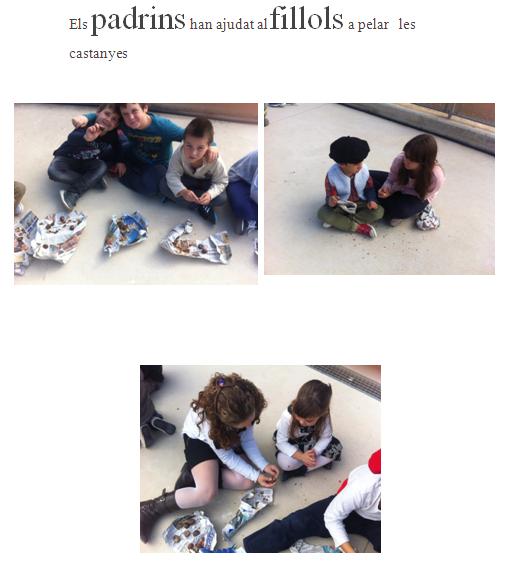 Els padrins han ajudat al fillols a pelar les castanyes