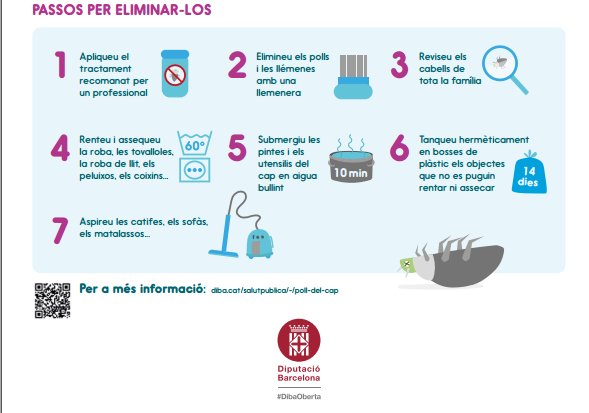 PASSOS PER ELIMINAR-LOS

1 Apliqueu el tractament recomanat per un professional

2 Elimineu els polls i les llémenes amb una llemenera

3 Reviseu els cabells de tota la família

4 Renteu i assequeu la roba, les tovalloles, la roba de llit, els peluixos, els coixins...

60°

5 Submergiu les pintes i els utensilis del cap en aigua bullint

10 min

6 Tanqueu hermèticament en bosses de plàstic els objectes que no es puguin rentar ni assecar

14 dies

7 Aspireu les catifes, els sofàs, els matalassos...

Per a més informació: diba.cat/salutpublica/-/poll-del-cap

Diputació Barcelona

#DibaOberta